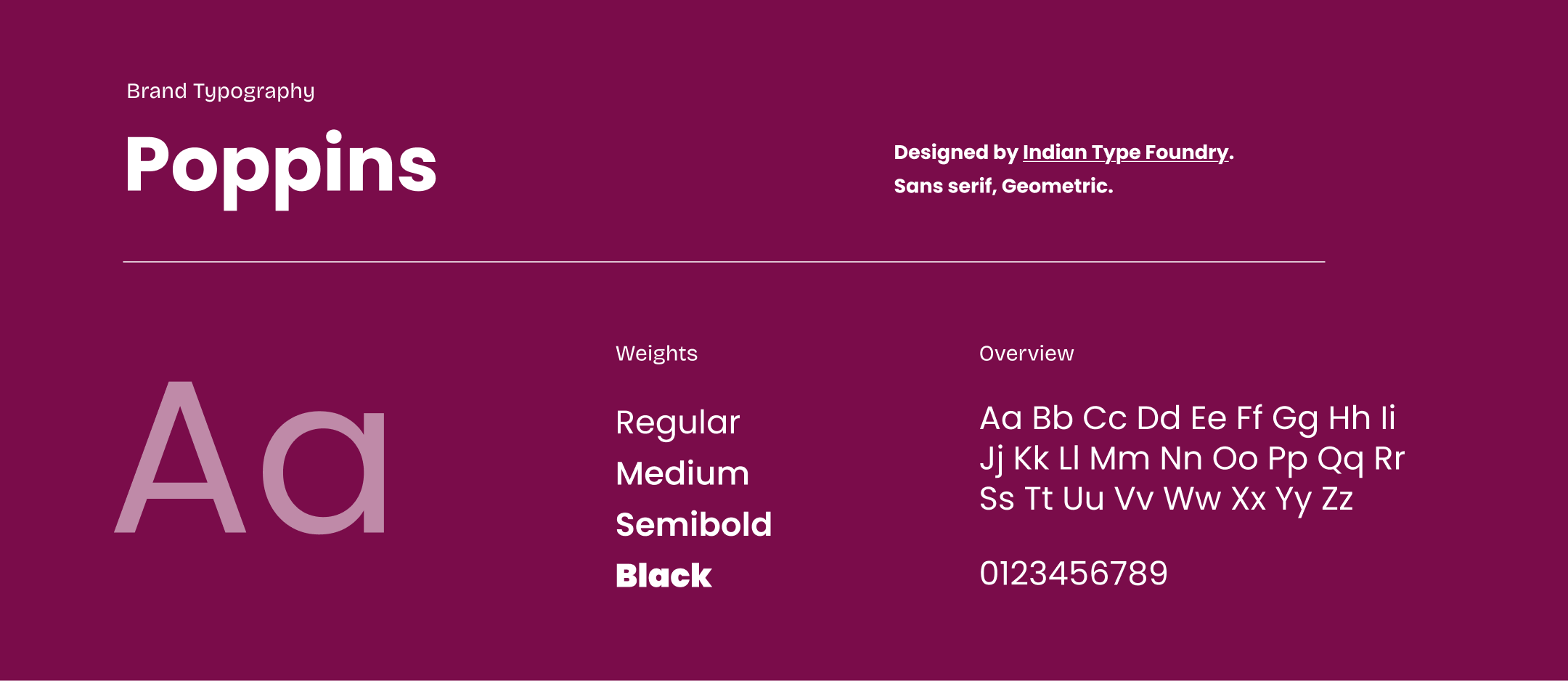 Brand Typography

Poppins

Designed by Indian Type Foundry.
Sans serif, Geometric.

Aa

Weights

Regular
Medium
Semibold
Black

Overview

Aa Bb Cc Dd Ee Ff Gg Hh Ii
Jj Kk Ll Mm Nn Oo Pp Qq Rr
Ss Tt Uu Vv Ww Xx Yy Zz

0123456789